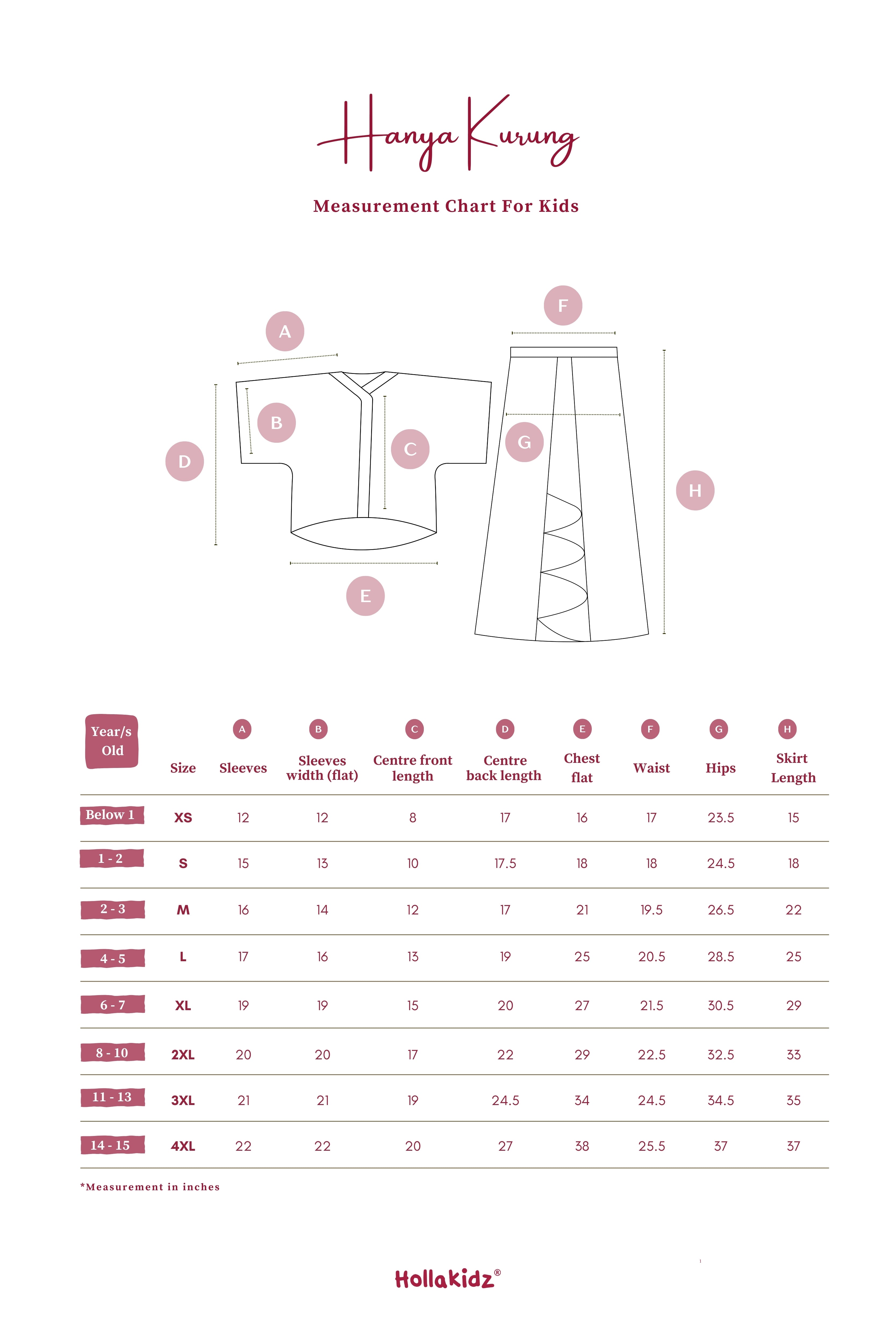 Hanya Kurung

Measurement Chart For Kids

A

B

C

D

E

F

G

H

| Year/s Old | Size | A Sleeves | B Sleeves width (flat) | C Centre front length | D Centre back length | E Chest flat | F Waist | G Hips | H Skirt Length |
|---|---|---|---|---|---|---|---|---|---|
| Below 1 | XS | 12 | 12 | 8 | 17 | 16 | 17 | 23.5 | 15 |
| 1 - 2 | S | 15 | 13 | 10 | 17.5 | 18 | 18 | 24.5 | 18 |
| 2 - 3 | M | 16 | 14 | 12 | 17 | 21 | 19.5 | 26.5 | 22 |
| 4 - 5 | L | 17 | 16 | 13 | 19 | 25 | 20.5 | 28.5 | 25 |
| 6 - 7 | XL | 19 | 19 | 15 | 20 | 27 | 21.5 | 30.5 | 29 |
| 8 - 10 | 2XL | 20 | 20 | 17 | 22 | 29 | 22.5 | 32.5 | 33 |
| 11 - 13 | 3XL | 21 | 21 | 19 | 24.5 | 34 | 24.5 | 34.5 | 35 |
| 14 - 15 | 4XL | 22 | 22 | 20 | 27 | 38 | 25.5 | 37 | 37 |

*Measurement in inches

HollaKidz®